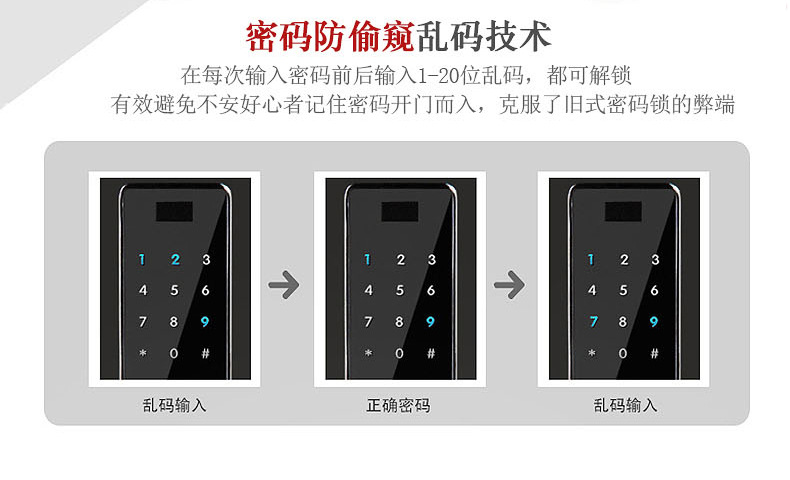 密码防偷窥乱码技术

在每次输入密码前后输入1-20位乱码，都可解锁
有效避免不安好心者记住密码开门而入，克服了旧式密码锁的弊端

1 2 3
4 5 6
7 8 9
\* 0 #

乱码输入

1 2 3
4 5 6
7 8 9
\* 0 #

正确密码

1 2 3
4 5 6
7 8 9
\* 0 #

乱码输入